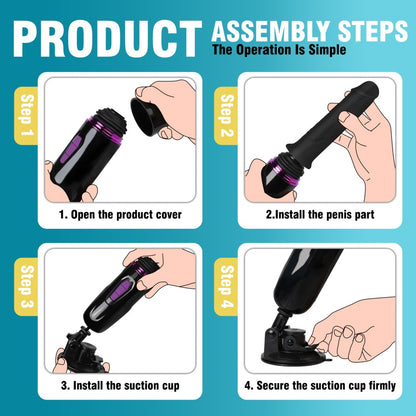 PRODUCT ASSEMBLY STEPS
The Operation Is Simple

Step 1
1. Open the product cover

Step 2
2.Install the penis part

Step 3
3. Install the suction cup

Step 4
4. Secure the suction cup firmly