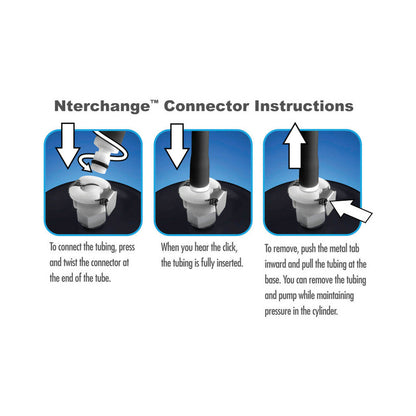 Nterchange™ Connector Instructions

To connect the tubing, press and twist the connector at the end of the tube.

When you hear the click, the tubing is fully inserted.

To remove, push the metal tab inward and pull the tubing at the base. You can remove the tubing and pump while maintaining pressure in the cylinder.