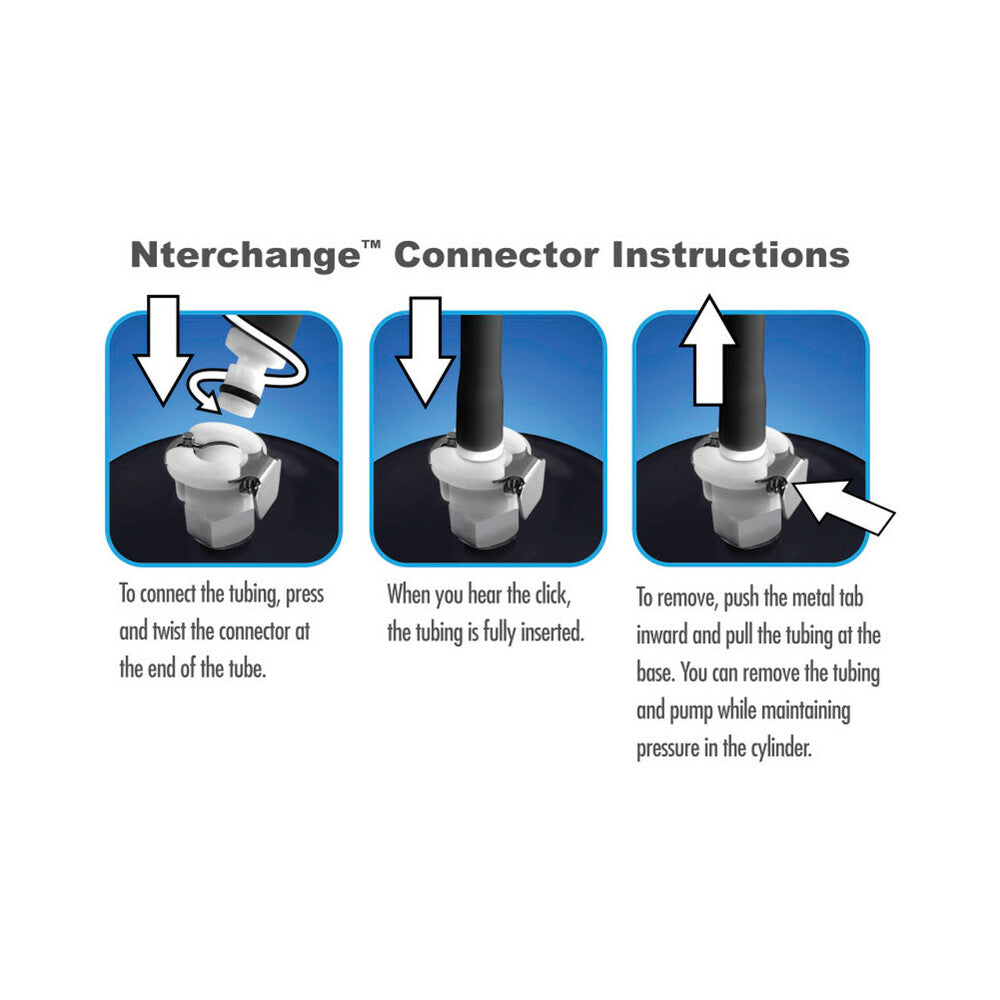 Nterchange™ Connector Instructions

To connect the tubing, press and twist the connector at the end of the tube.

When you hear the click, the tubing is fully inserted.

To remove, push the metal tab inward and pull the tubing at the base. You can remove the tubing and pump while maintaining pressure in the cylinder.