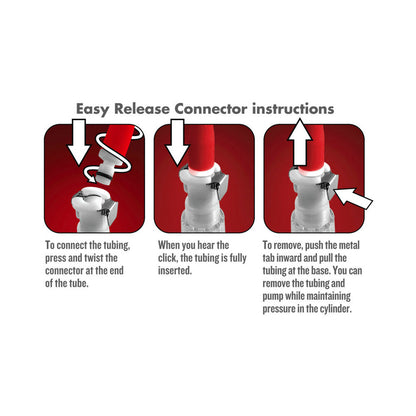 Easy Release Connector instructions

To connect the tubing, press and twist the connector at the end of the tube.

When you hear the click, the tubing is fully inserted.

To remove, push the metal tab inward and pull the tubing at the base. You can remove the tubing and pump while maintaining pressure in the cylinder.