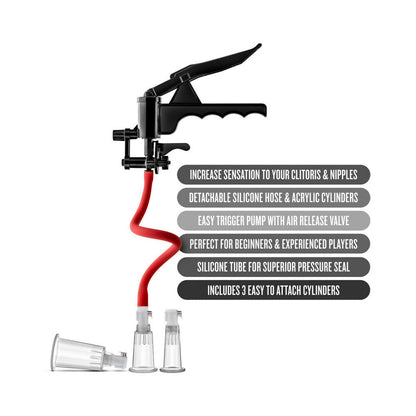 INCREASE SENSATION TO YOUR CLITORIS & NIPPLES

DETACHABLE SILICONE HOSE & ACRYLIC CYLINDERS

EASY TRIGGER PUMP WITH AIR RELEASE VALVE

PERFECT FOR BEGINNERS & EXPERIENCED PLAYERS

SILICONE TUBE FOR SUPERIOR PRESSURE SEAL

INCLUDES 3 EASY TO ATTACH CYLINDERS